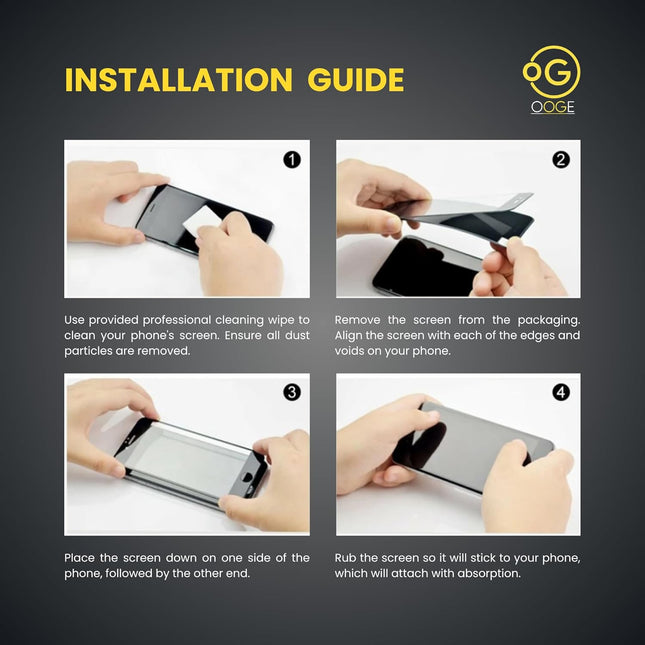 INSTALLATION GUIDE

OG
OOGE

1

Use provided professional cleaning wipe to clean your phone's screen. Ensure all dust particles are removed.

2

Remove the screen from the packaging. Align the screen with each of the edges and voids on your phone.

3

Place the screen down on one side of the phone, followed by the other end.

4

Rub the screen so it will stick to your phone, which will attach with absorption.